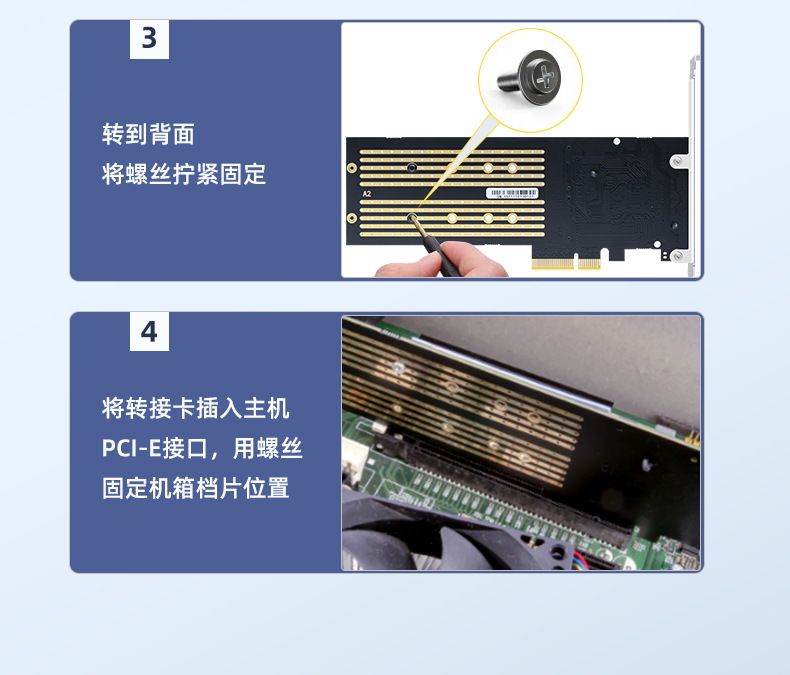 3

转到背面
将螺丝拧紧固定

A2

4

将转接卡插入主机
PCI-E接口，用螺丝
固定机箱档片位置